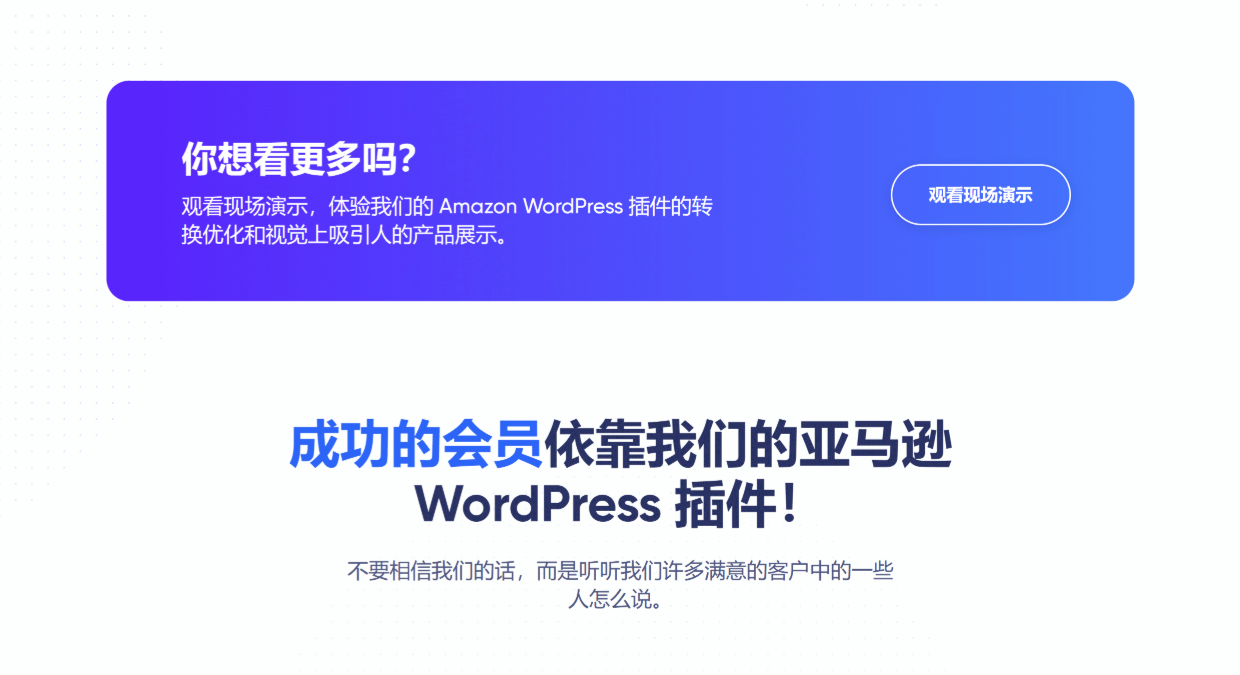 你想看更多吗?

观看现场演示，体验我们的 Amazon WordPress 插件的转换优化和视觉上吸引人的产品展示。

观看现场演示

成功的会员依靠我们的亚马逊 WordPress 插件！

不要相信我们的话，而是听听我们许多满意的客户中的一些人怎么说。